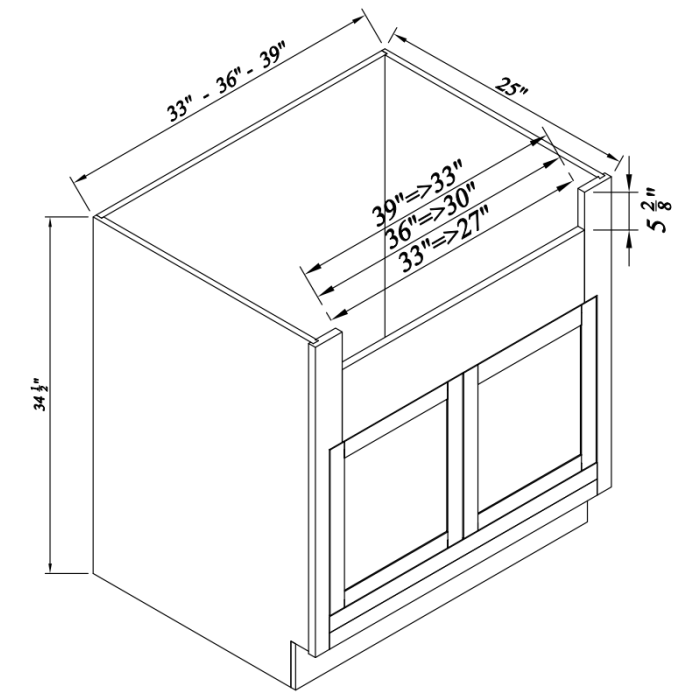 33" - 36" - 39"

25"

39"=>33"
36"=>30"
33"=>27"

$5\frac{2}{8}$"

$34\frac{1}{2}$"