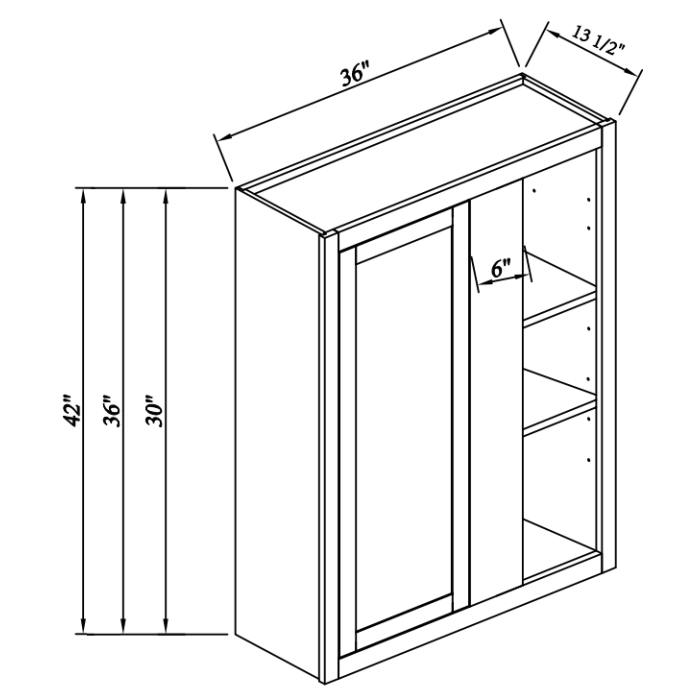 36"
13 1/2"
6"
42"
36"
30"