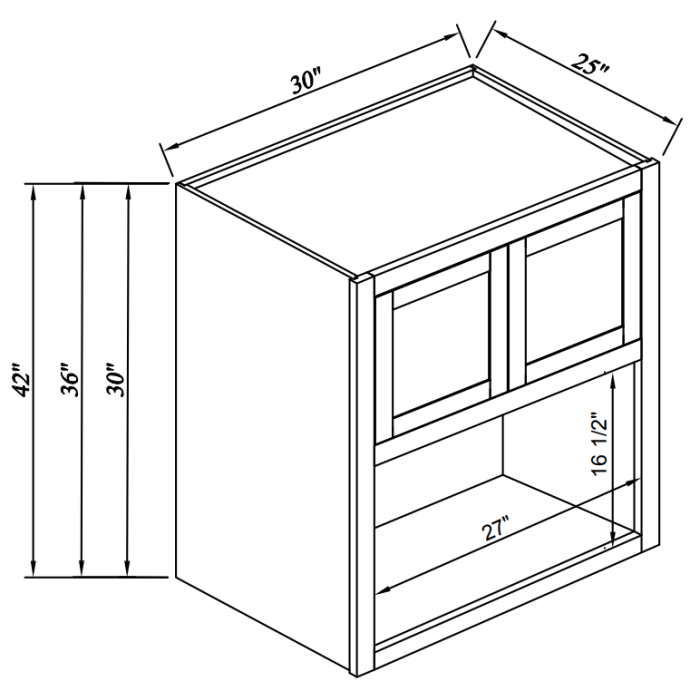 30"
25"
42"
36"
30"
16 1/2"
27"